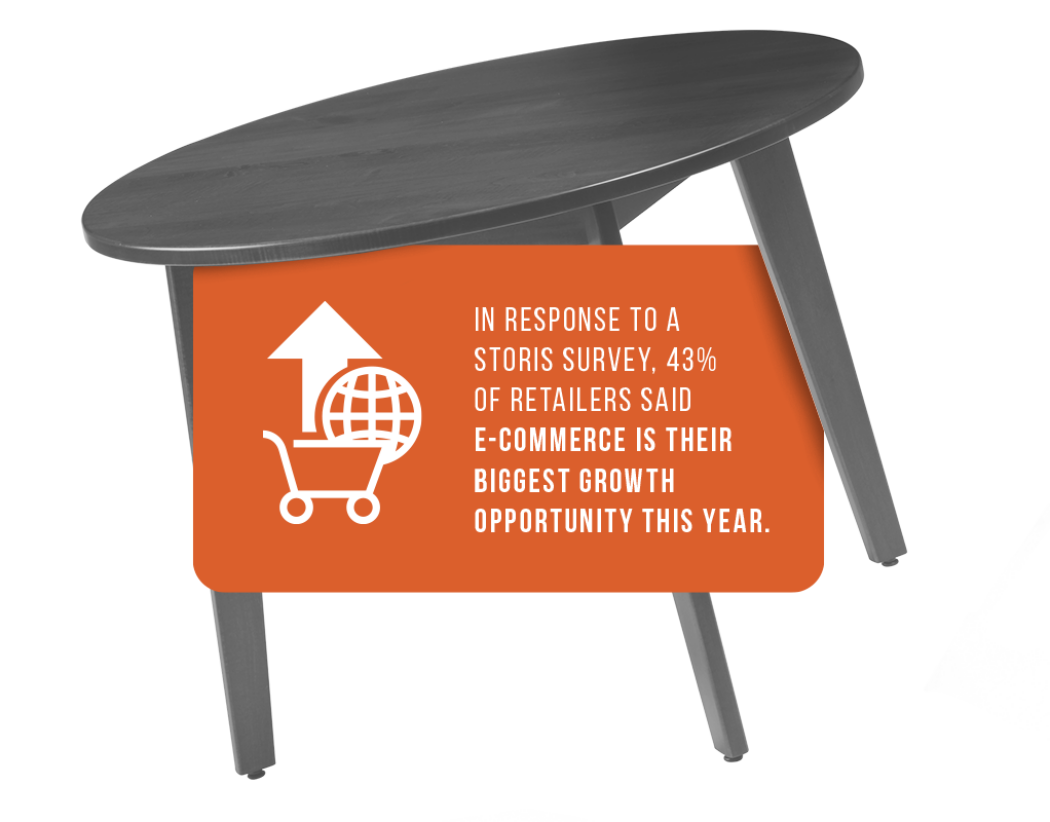 IN RESPONSE TO A STORIS SURVEY, 43% OF RETAILERS SAID E-COMMERCE IS THEIR BIGGEST GROWTH OPPORTUNITY THIS YEAR.